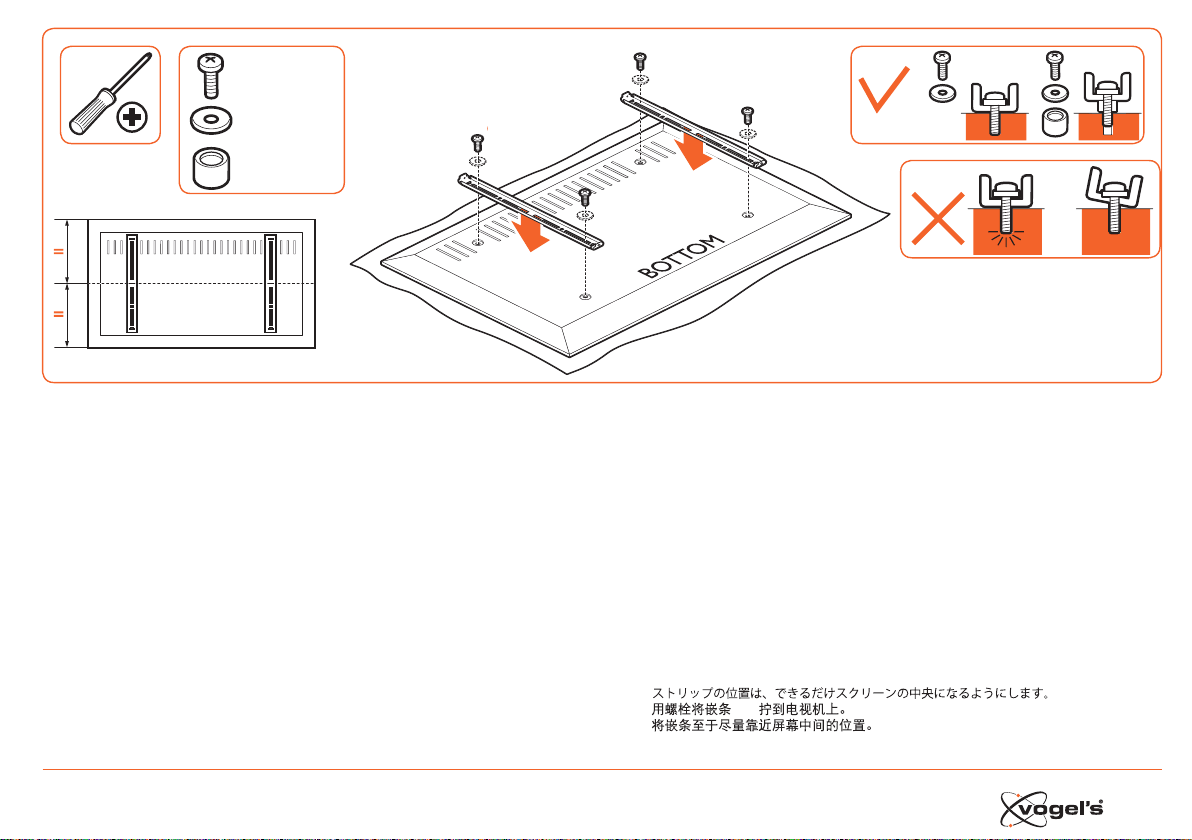 =
=

BOTTOM

ストリップの位置は、できるだけスクリーンの中央になるようにします。
用螺栓将嵌条　拧到电视机上。
将嵌条至于尽量靠近屏幕中间的位置。

vogel's