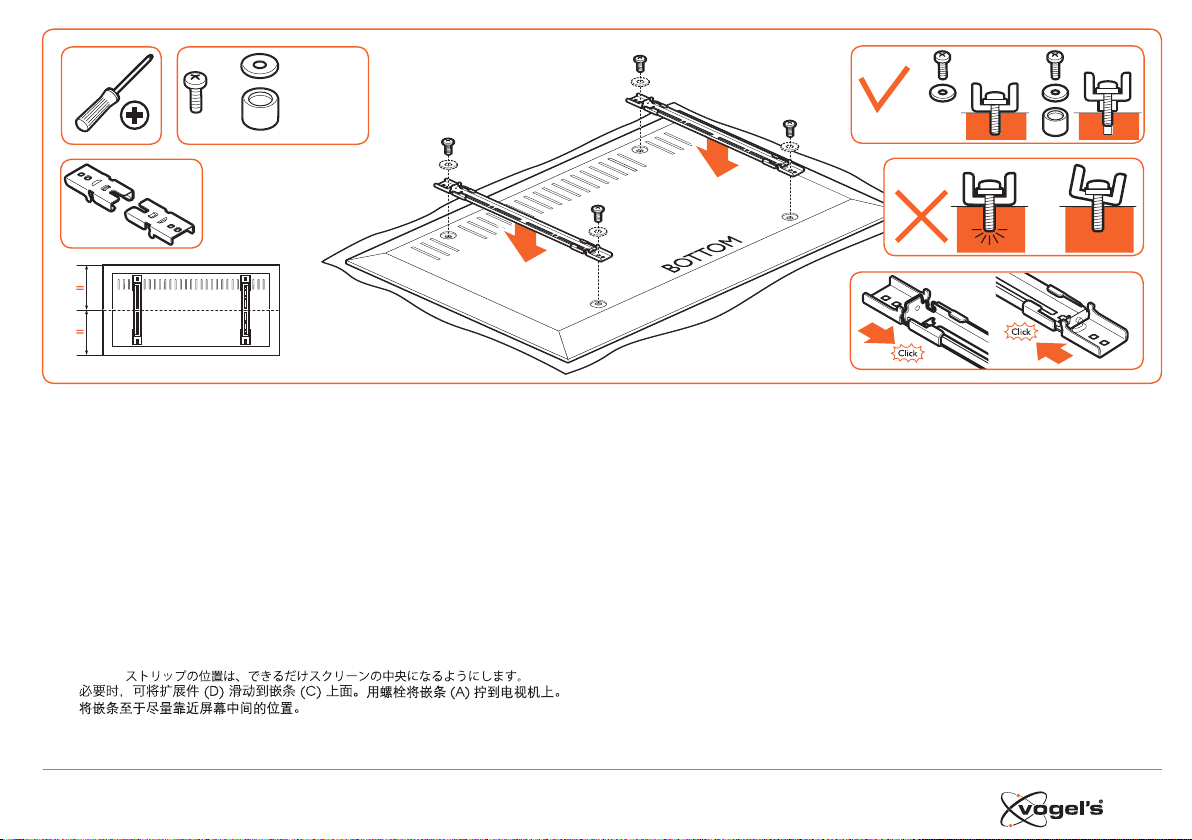 =
=

BOTTOM

Click
Click

ストリップの位置は、できるだけスクリーンの中央になるようにします。
必要时，可将扩展件 (D) 滑动到嵌条 (C) 上面。用螺栓将嵌条 (A) 拧到电视机上。
将嵌条至于尽量靠近屏幕中间的位置。

vogel's