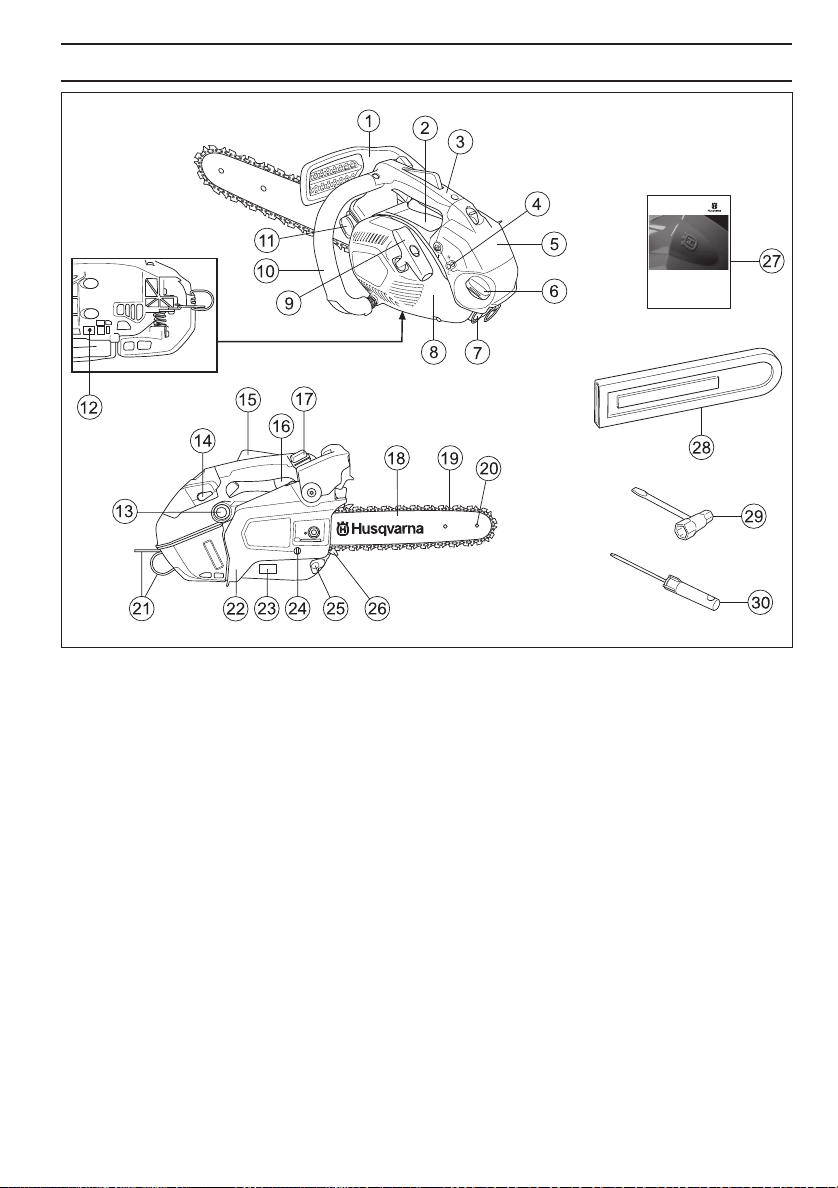 1
2
3
4
5
6
7
8
9
10
11
12
13
14
15
16
17
18
19
20
21
22
23
24
25
26
27
28
29
30
Husqvarna